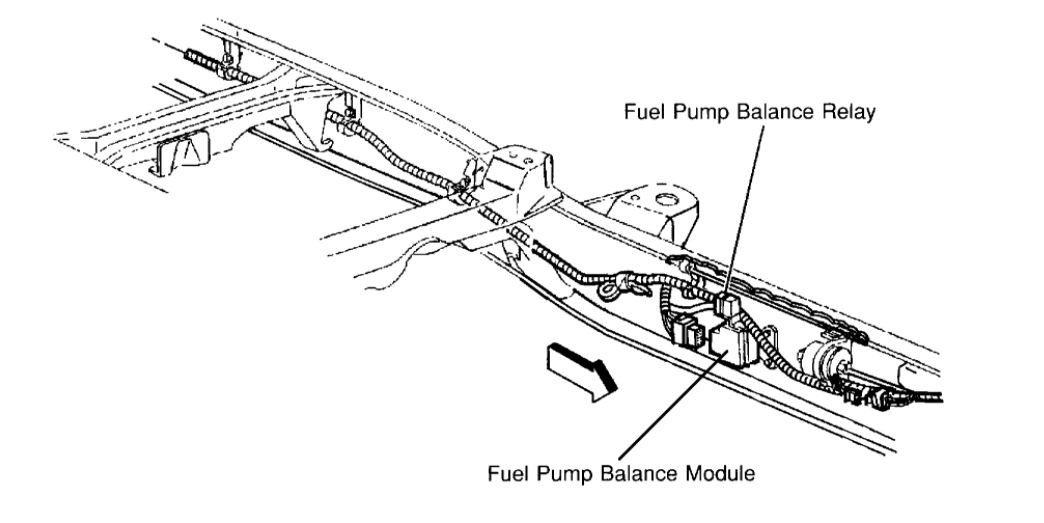 Fuel Pump Balance Relay

Fuel Pump Balance Module