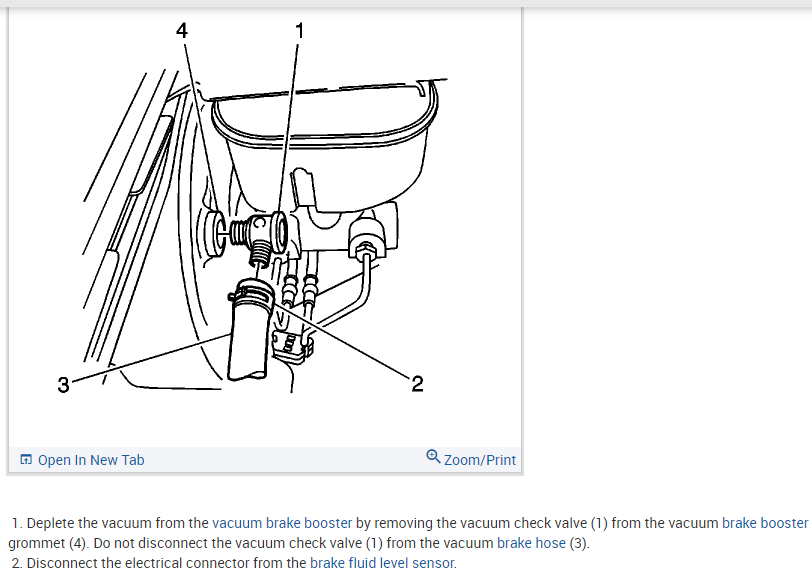 4
1
3
2

Open In New Tab
Zoom/Print

1. Deplete the vacuum from the vacuum brake booster by removing the vacuum check valve (1) from the vacuum brake booster grommet (4). Do not disconnect the vacuum check valve (1) from the vacuum brake hose (3).
2. Disconnect the electrical connector from the brake fluid level sensor.