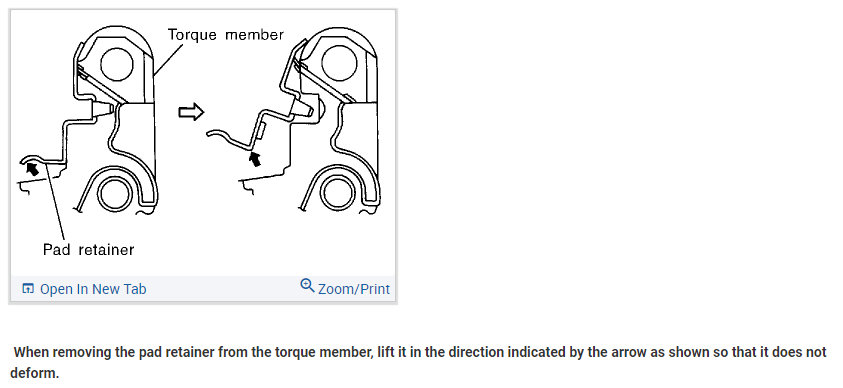 Torque member

Pad retainer

Open In New Tab

Zoom/Print

When removing the pad retainer from the torque member, lift it in the direction indicated by the arrow as shown so that it does not deform.