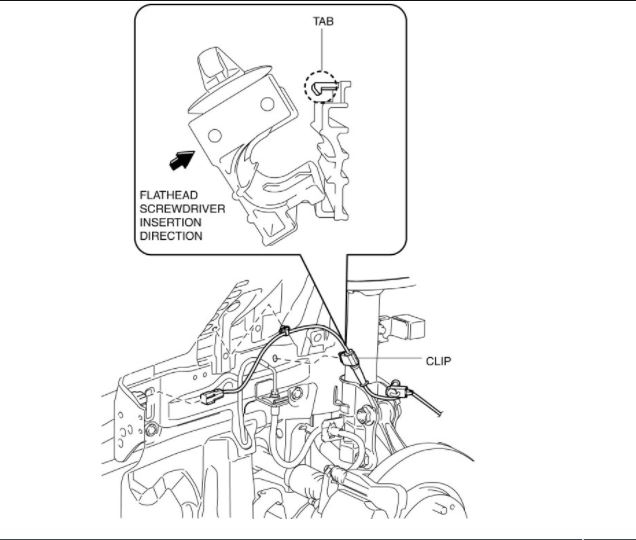 TAB

FLATHEAD SCREWDRIVER INSERTION DIRECTION

CLIP