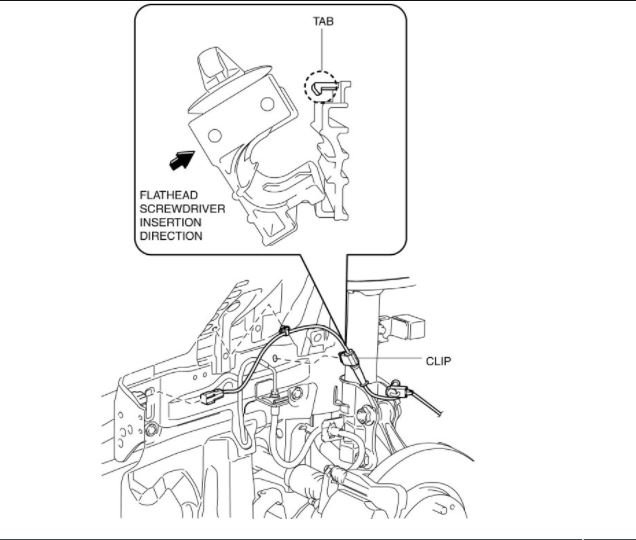 TAB

FLATHEAD SCREWDRIVER INSERTION DIRECTION

CLIP