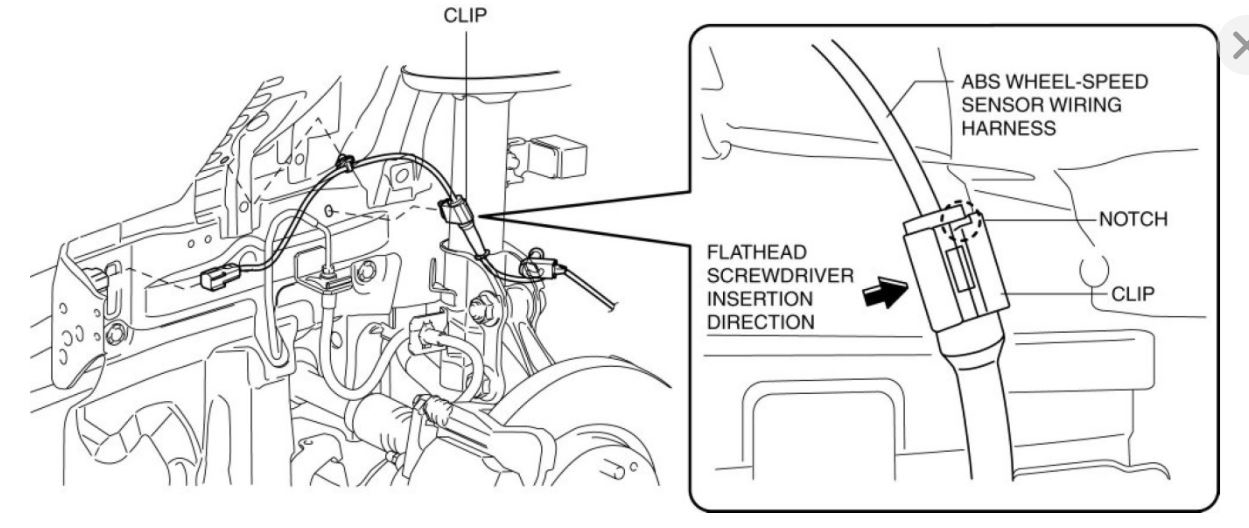 CLIP

ABS WHEEL-SPEED SENSOR WIRING HARNESS

NOTCH

FLATHEAD SCREWDRIVER INSERTION DIRECTION

CLIP