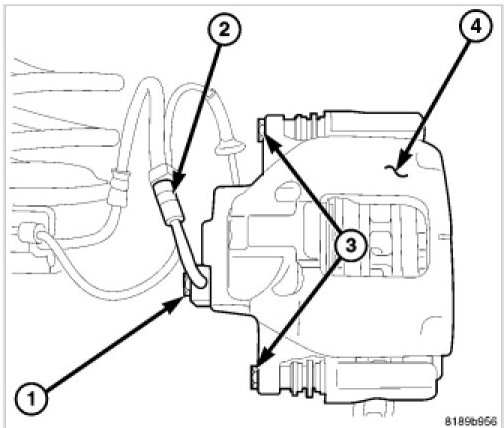 2
4
3
1
8189b956