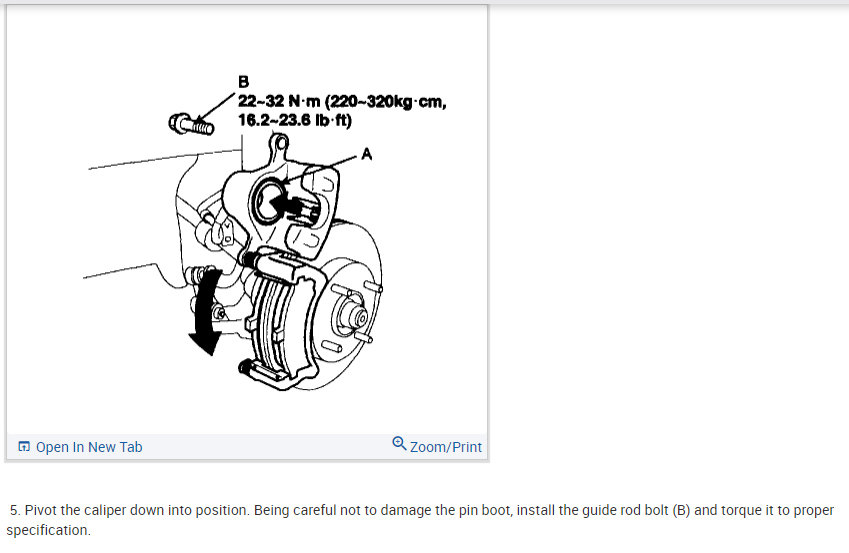 B
22~32 N·m (220~320kg·cm, 16.2~23.6 lb·ft)

A

Open In New Tab

Zoom/Print

5. Pivot the caliper down into position. Being careful not to damage the pin boot, install the guide rod bolt (B) and torque it to proper specification.