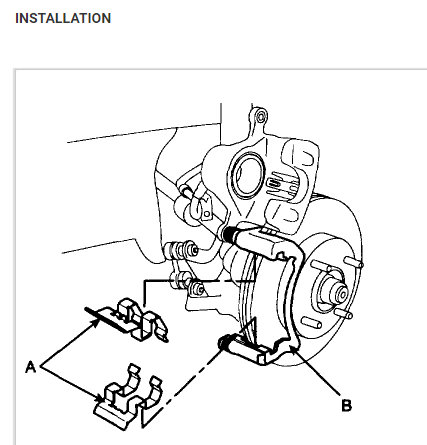 INSTALLATION

A

B