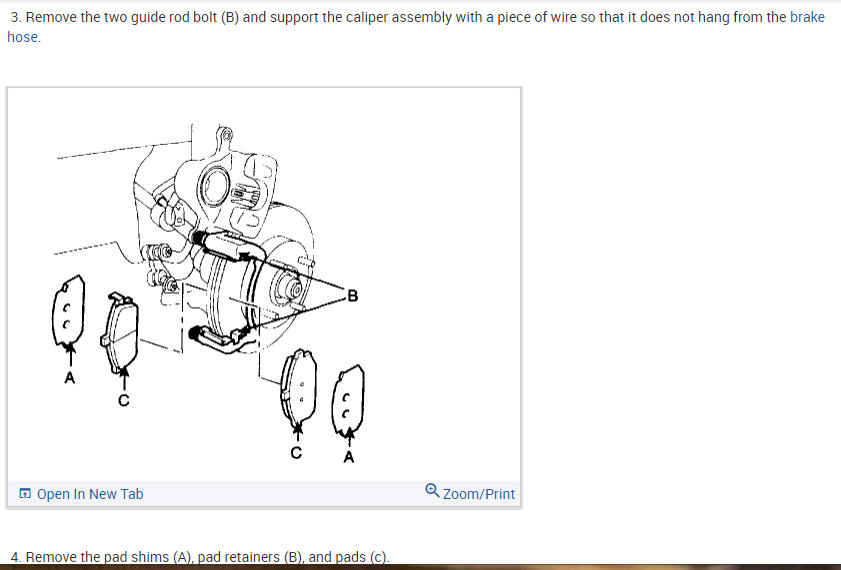 3. Remove the two guide rod bolt (B) and support the caliper assembly with a piece of wire so that it does not hang from the brake hose.

B
A
C
C
A

Open In New Tab
Zoom/Print

4. Remove the pad shims (A), pad retainers (B), and pads (c).