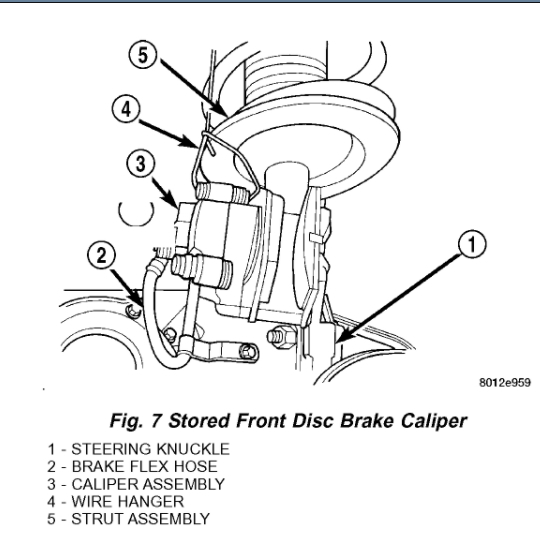 5
4
3
2
1
8012e959

Fig. 7 Stored Front Disc Brake Caliper

1 - STEERING KNUCKLE
2 - BRAKE FLEX HOSE
3 - CALIPER ASSEMBLY
4 - WIRE HANGER
5 - STRUT ASSEMBLY