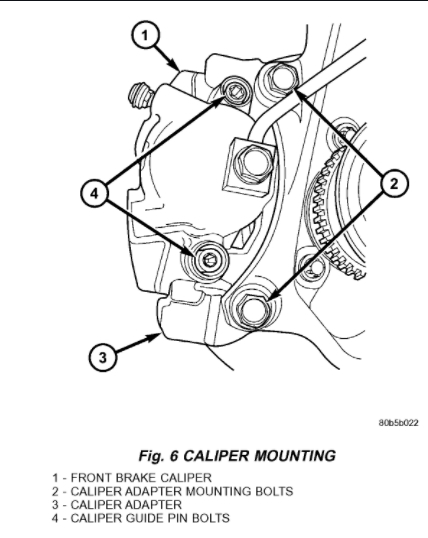 1

4

2

3

80b5b022

Fig. 6 CALIPER MOUNTING

1 - FRONT BRAKE CALIPER
2 - CALIPER ADAPTER MOUNTING BOLTS
3 - CALIPER ADAPTER
4 - CALIPER GUIDE PIN BOLTS