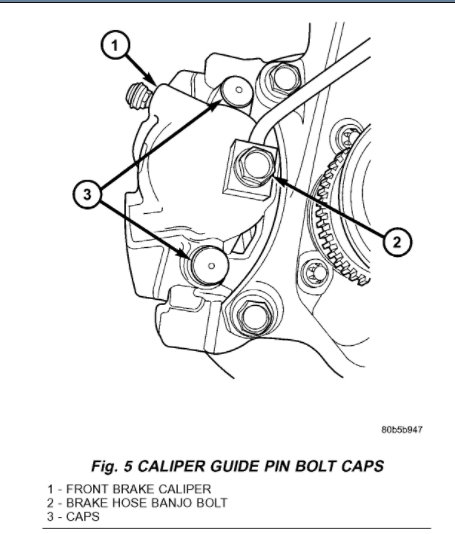 1

3

2

80b5b947

Fig. 5 CALIPER GUIDE PIN BOLT CAPS

1 - FRONT BRAKE CALIPER
2 - BRAKE HOSE BANJO BOLT
3 - CAPS