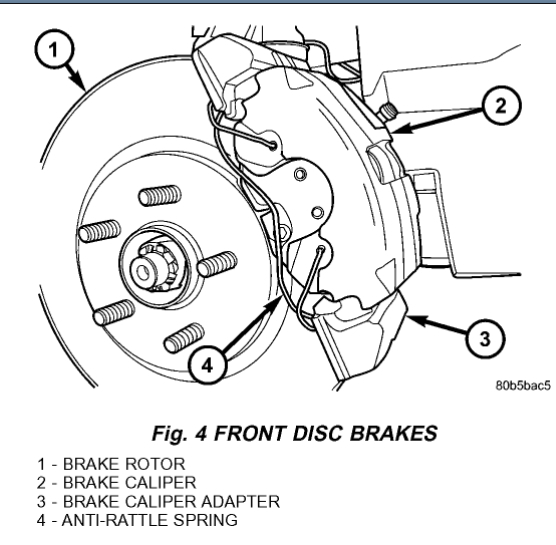 1

2

3

4

80b5bac5

Fig. 4 FRONT DISC BRAKES

1 - BRAKE ROTOR
2 - BRAKE CALIPER
3 - BRAKE CALIPER ADAPTER
4 - ANTI-RATTLE SPRING