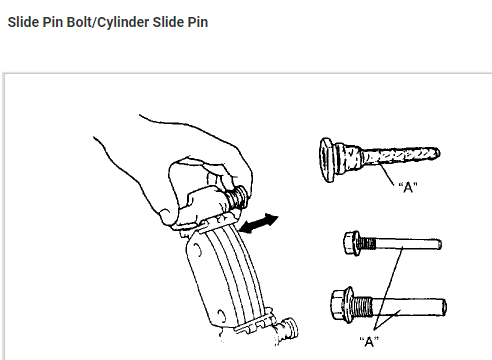 Slide Pin Bolt/Cylinder Slide Pin

"A"

"A"