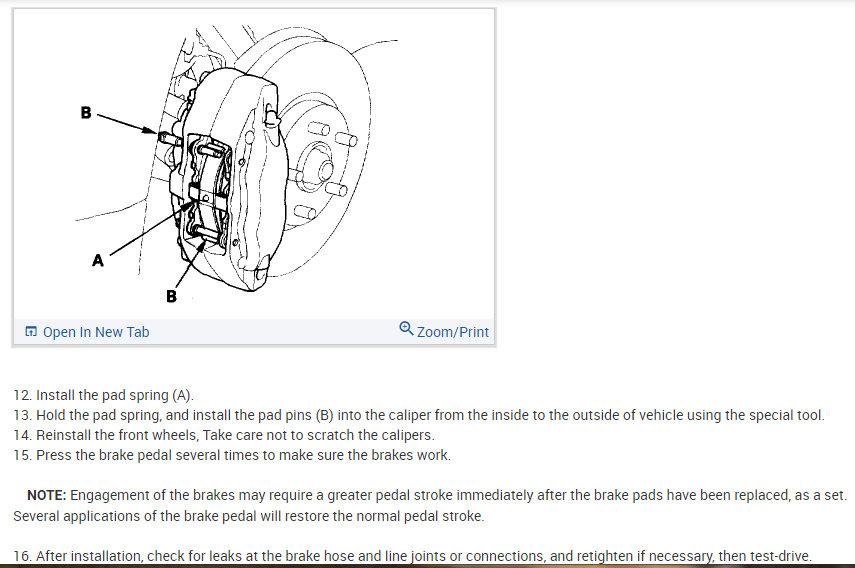 B

A

B

Open In New Tab

Zoom/Print

12. Install the pad spring (A).
13. Hold the pad spring, and install the pad pins (B) into the caliper from the inside to the outside of vehicle using the special tool.
14. Reinstall the front wheels, Take care not to scratch the calipers.
15. Press the brake pedal several times to make sure the brakes work.

NOTE: Engagement of the brakes may require a greater pedal stroke immediately after the brake pads have been replaced, as a set. Several applications of the brake pedal will restore the normal pedal stroke.

16. After installation, check for leaks at the brake hose and line joints or connections, and retighten if necessary, then test-drive.