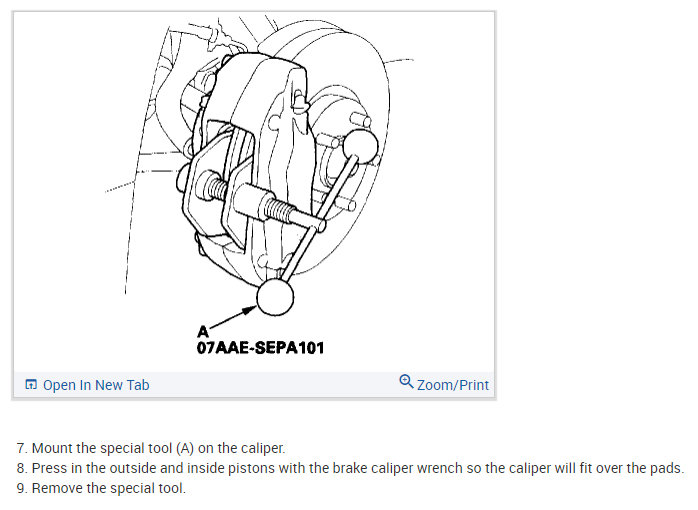 A
07AAE-SEPA101

Open In New Tab

Zoom/Print

7. Mount the special tool (A) on the caliper.
8. Press in the outside and inside pistons with the brake caliper wrench so the caliper will fit over the pads.
9. Remove the special tool.