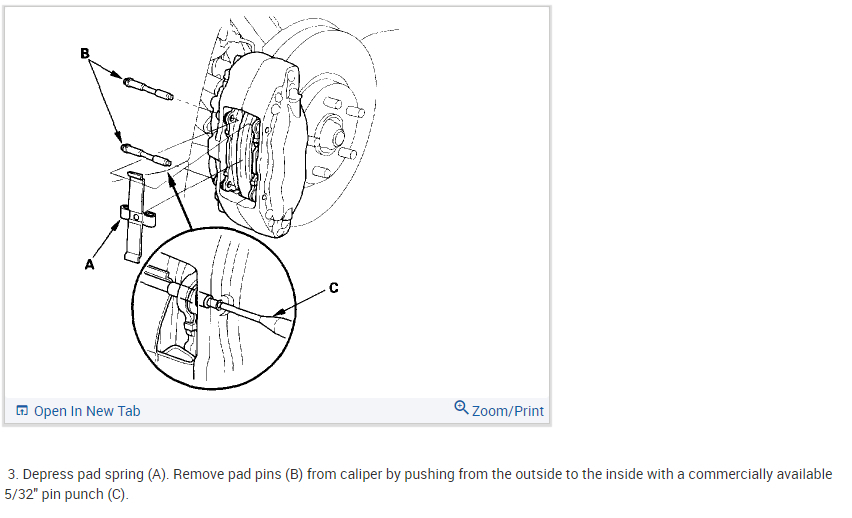 B

A

C

Open In New Tab

Zoom/Print

3. Depress pad spring (A). Remove pad pins (B) from caliper by pushing from the outside to the inside with a commercially available 5/32" pin punch (C).