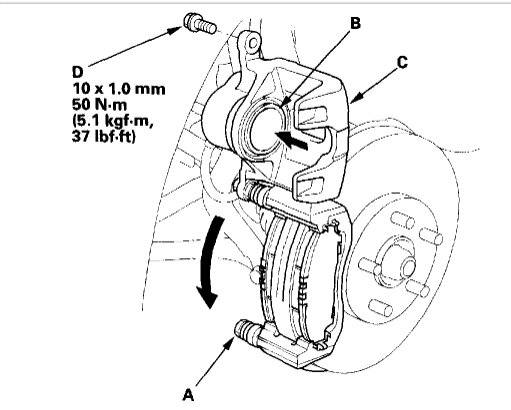 B

C

D
10 x 1.0 mm
50 N·m
(5.1 kgf·m,
37 lbf·ft)

A