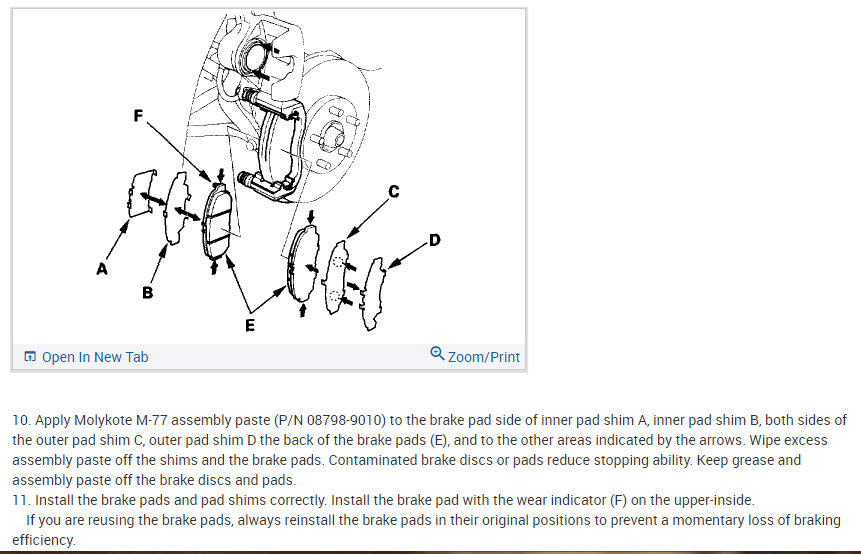 F

C

D

A

B

E

Open In New Tab

Zoom/Print

10. Apply Molykote M-77 assembly paste (P/N 08798-9010) to the brake pad side of inner pad shim A, inner pad shim B, both sides of the outer pad shim C, outer pad shim D the back of the brake pads (E), and to the other areas indicated by the arrows. Wipe excess assembly paste off the shims and the brake pads. Contaminated brake discs or pads reduce stopping ability. Keep grease and assembly paste off the brake discs and pads.
11. Install the brake pads and pad shims correctly. Install the brake pad with the wear indicator (F) on the upper-inside.
If you are reusing the brake pads, always reinstall the brake pads in their original positions to prevent a momentary loss of braking efficiency.