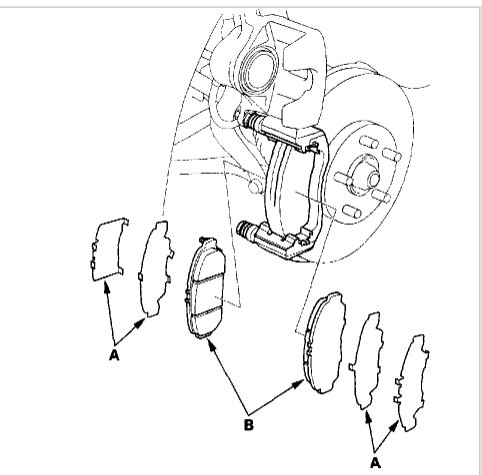 A

B

A