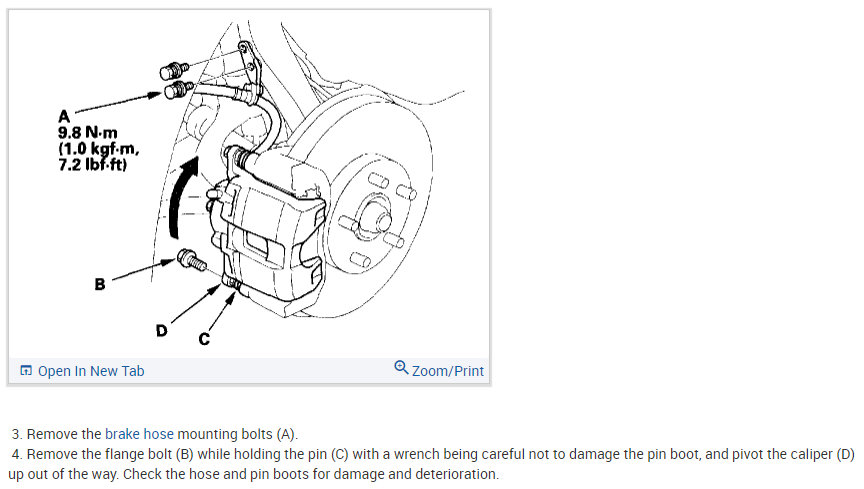 A
9.8 N·m
(1.0 kgf·m,
7.2 lbf·ft)

B

D

C

Open In New Tab

Zoom/Print

3. Remove the brake hose mounting bolts (A).

4. Remove the flange bolt (B) while holding the pin (C) with a wrench being careful not to damage the pin boot, and pivot the caliper (D) up out of the way. Check the hose and pin boots for damage and deterioration.