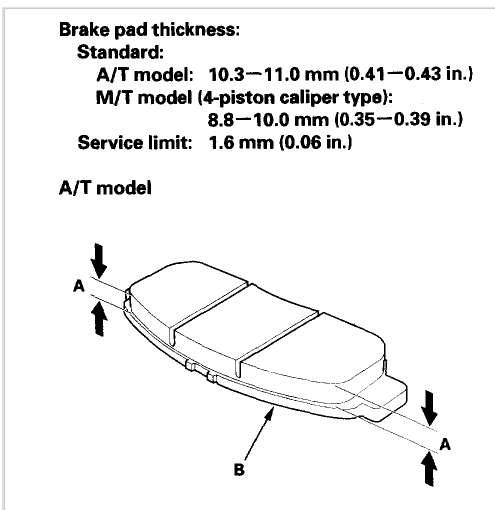 Brake pad thickness:
Standard:
A/T model: 10.3—11.0 mm (0.41—0.43 in.)
M/T model (4-piston caliper type):
8.8—10.0 mm (0.35—0.39 in.)
Service limit: 1.6 mm (0.06 in.)

A/T model

A

A

B