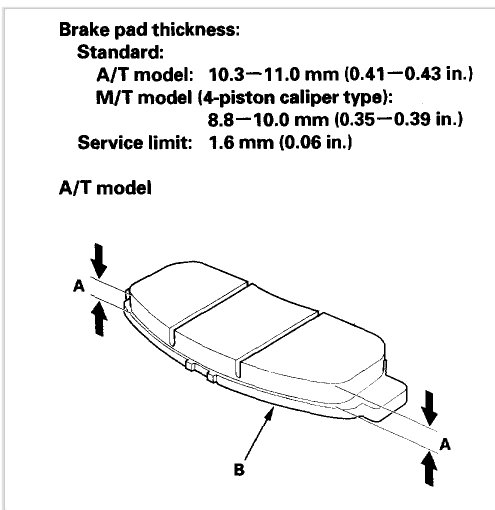 Brake pad thickness:
Standard:
A/T model: 10.3—11.0 mm (0.41—0.43 in.)
M/T model (4-piston caliper type):
8.8—10.0 mm (0.35—0.39 in.)
Service limit: 1.6 mm (0.06 in.)

A/T model

A

A

B