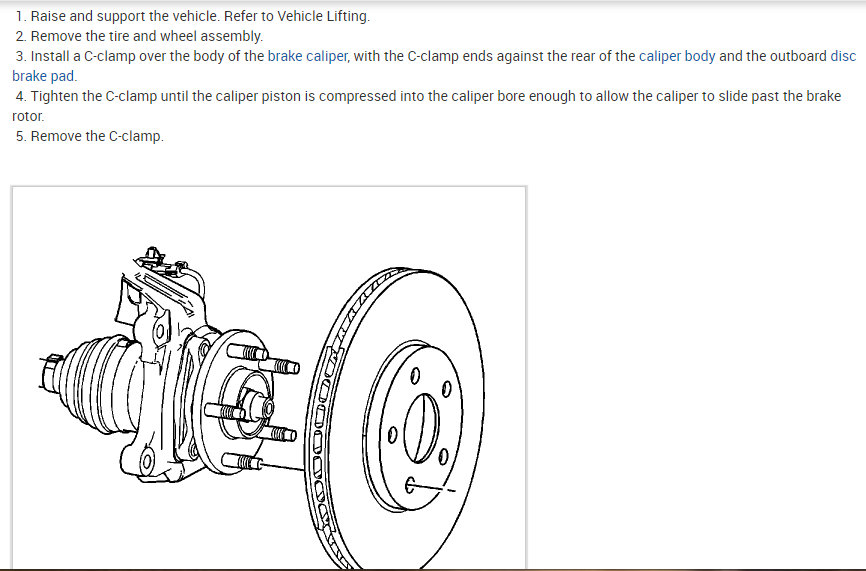 1. Raise and support the vehicle. Refer to Vehicle Lifting.
2. Remove the tire and wheel assembly.
3. Install a C-clamp over the body of the brake caliper, with the C-clamp ends against the rear of the caliper body and the outboard disc brake pad.
4. Tighten the C-clamp until the caliper piston is compressed into the caliper bore enough to allow the caliper to slide past the brake rotor.
5. Remove the C-clamp.