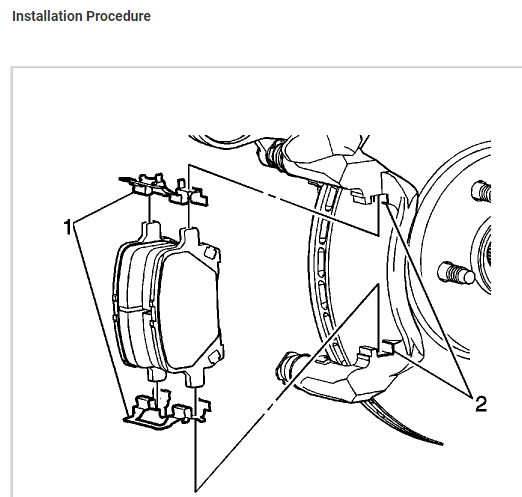 Installation Procedure

1

2