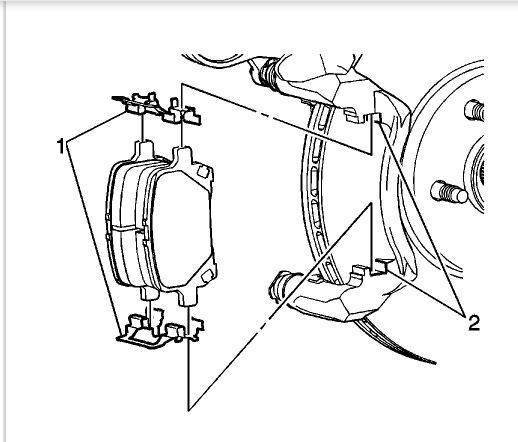 1
2