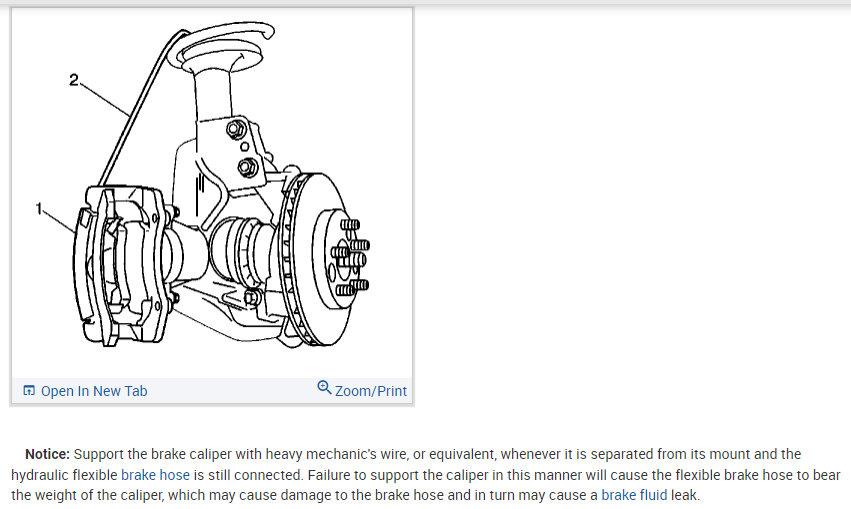 2

1

Open In New Tab

Zoom/Print

Notice: Support the brake caliper with heavy mechanic's wire, or equivalent, whenever it is separated from its mount and the hydraulic flexible brake hose is still connected. Failure to support the caliper in this manner will cause the flexible brake hose to bear the weight of the caliper, which may cause damage to the brake hose and in turn may cause a brake fluid leak.