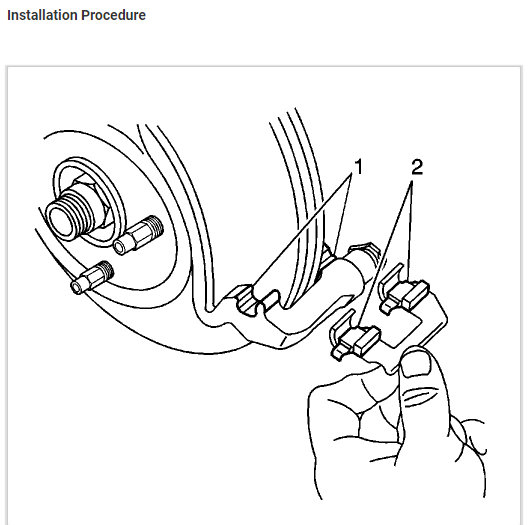 Installation Procedure

1

2