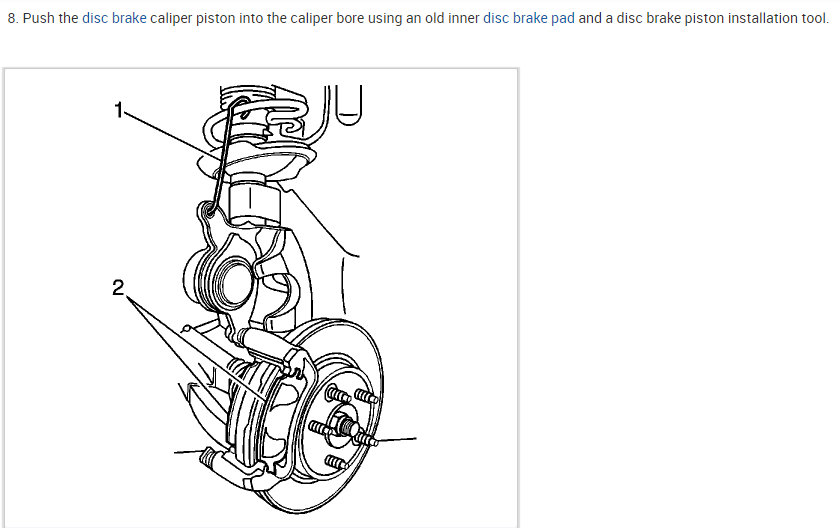 8. Push the disc brake caliper piston into the caliper bore using an old inner disc brake pad and a disc brake piston installation tool.

1

2