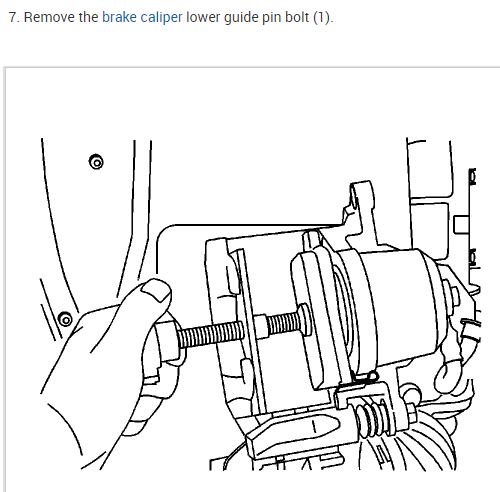 7. Remove the brake caliper lower guide pin bolt (1).