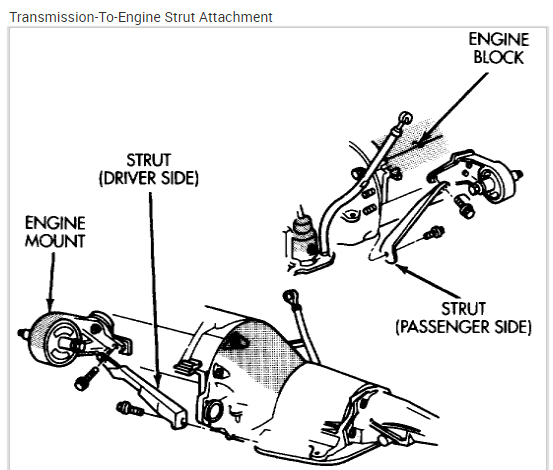 Transmission-To-Engine Strut Attachment

ENGINE BLOCK

STRUT (DRIVER SIDE)

ENGINE MOUNT

STRUT (PASSENGER SIDE)