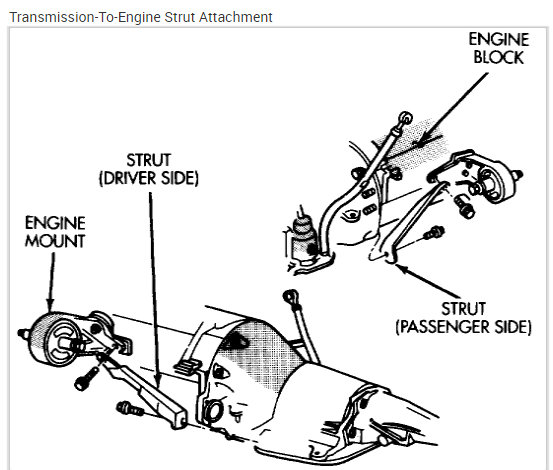 Transmission-To-Engine Strut Attachment

ENGINE BLOCK

STRUT (DRIVER SIDE)

ENGINE MOUNT

STRUT (PASSENGER SIDE)