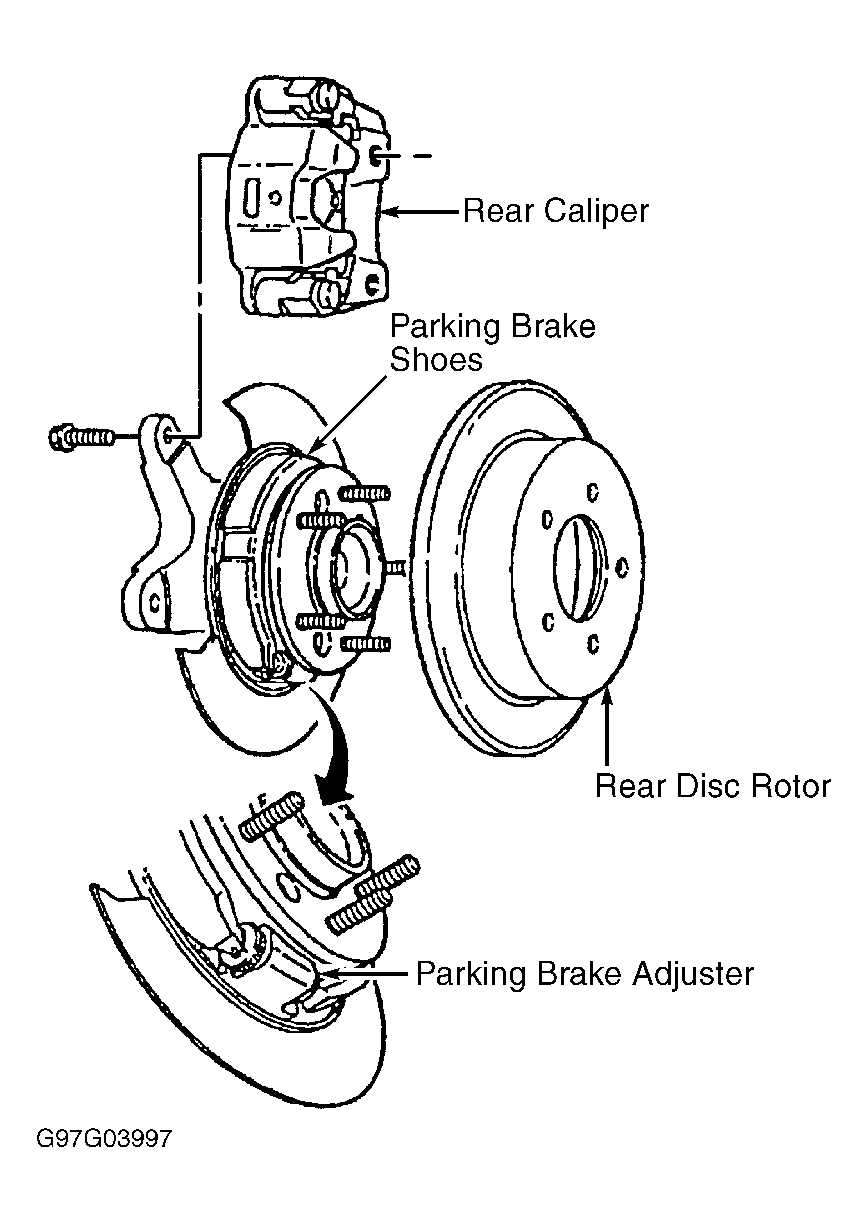 Rear Caliper

Parking Brake Shoes

Rear Disc Rotor

Parking Brake Adjuster

G97G03997