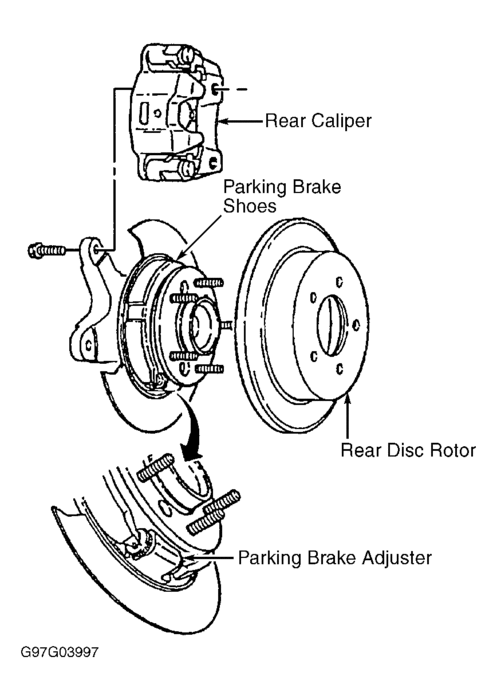 Rear Caliper

Parking Brake Shoes

Rear Disc Rotor

Parking Brake Adjuster

G97G03997