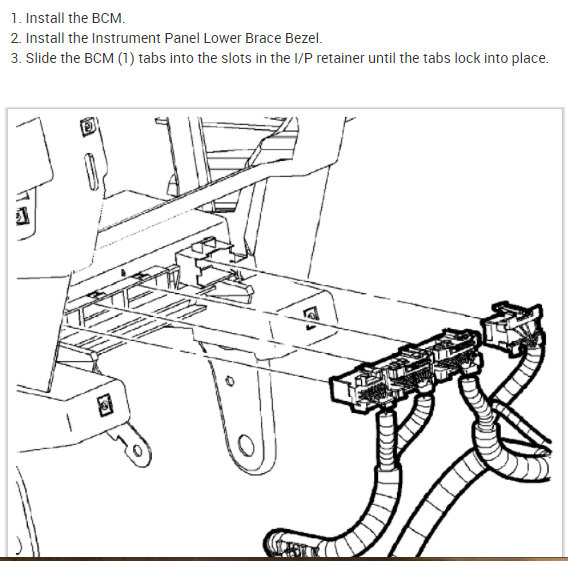 1. Install the BCM.
2. Install the Instrument Panel Lower Brace Bezel.
3. Slide the BCM (1) tabs into the slots in the I/P retainer until the tabs lock into place.