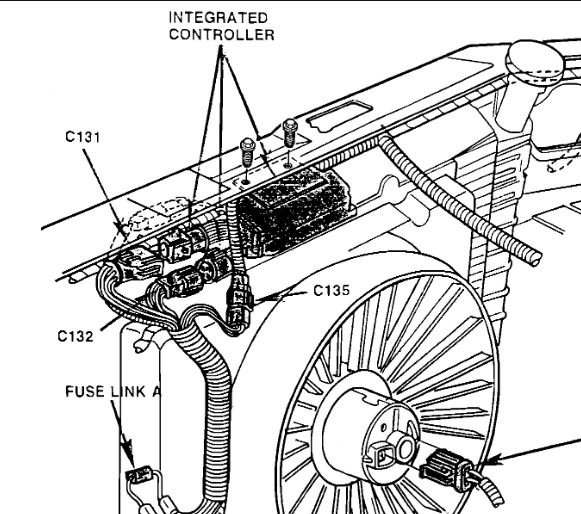 INTEGRATED CONTROLLER

C131

C135

C132

FUSE LINK A