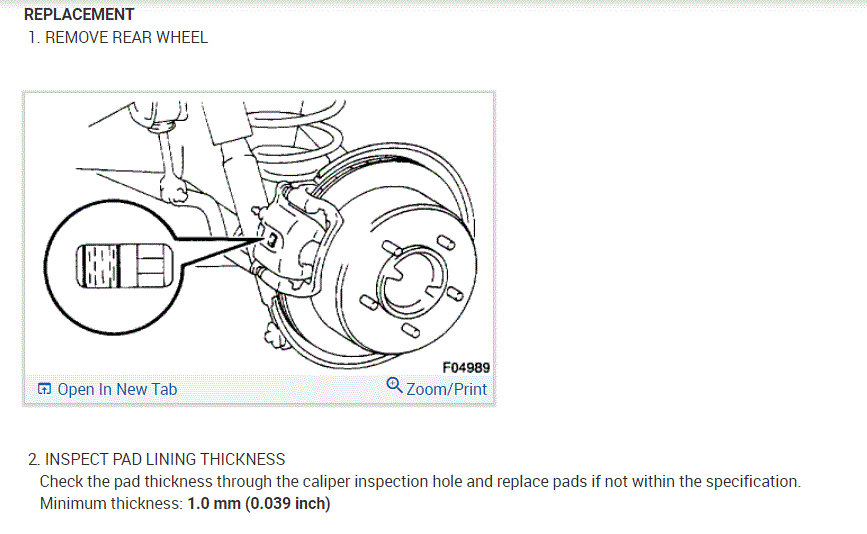 REPLACEMENT
1. REMOVE REAR WHEEL

F04989
Open In New Tab
Zoom/Print

2. INSPECT PAD LINING THICKNESS
Check the pad thickness through the caliper inspection hole and replace pads if not within the specification.
Minimum thickness: 1.0 mm (0.039 inch)