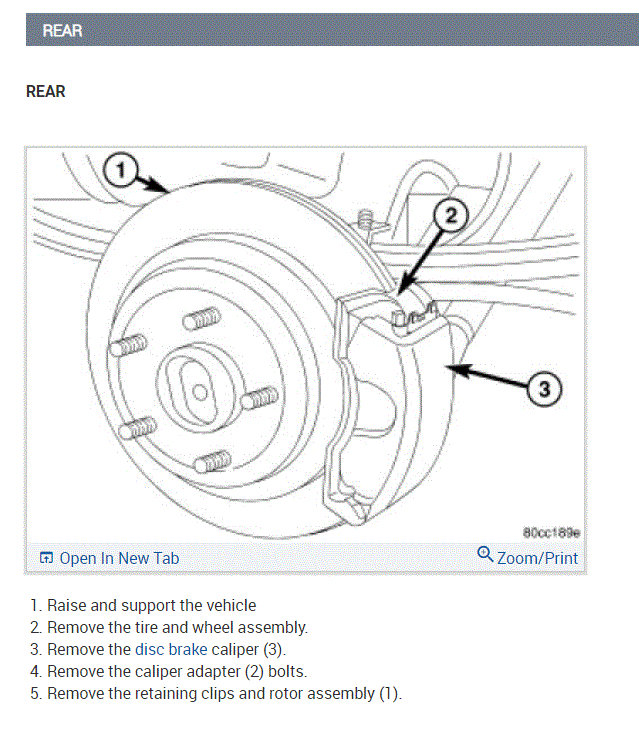 REAR

REAR

1

2

3

80cc189e

Open In New Tab

Zoom/Print

1. Raise and support the vehicle
2. Remove the tire and wheel assembly.
3. Remove the disc brake caliper (3).
4. Remove the caliper adapter (2) bolts.
5. Remove the retaining clips and rotor assembly (1).