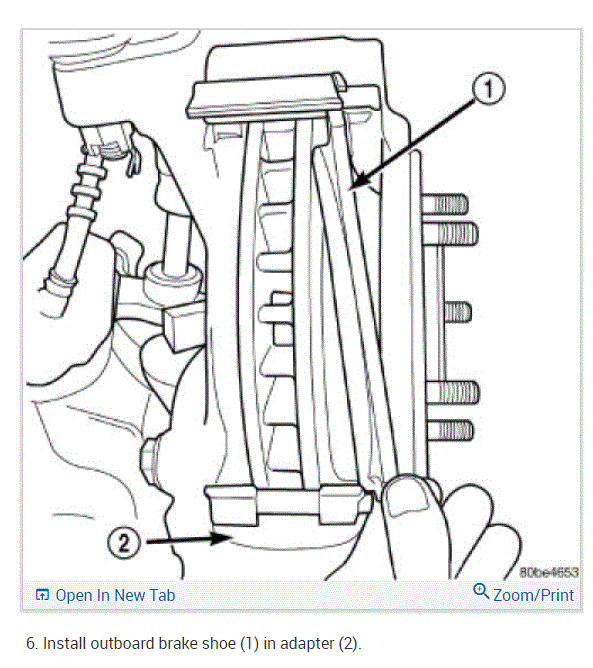 1

2

80be4653

Open In New Tab

Zoom/Print

6. Install outboard brake shoe (1) in adapter (2).