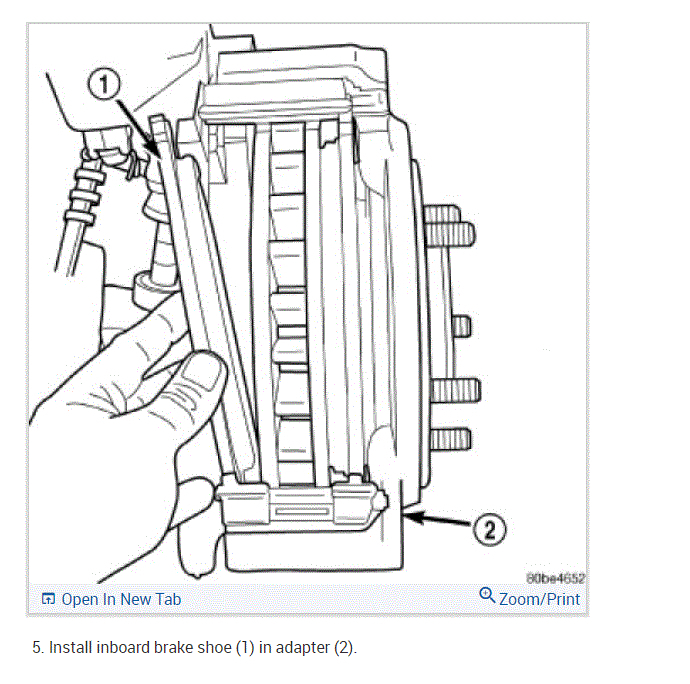 1

2

80be4652

Open In New Tab

Zoom/Print

5. Install inboard brake shoe (1) in adapter (2).