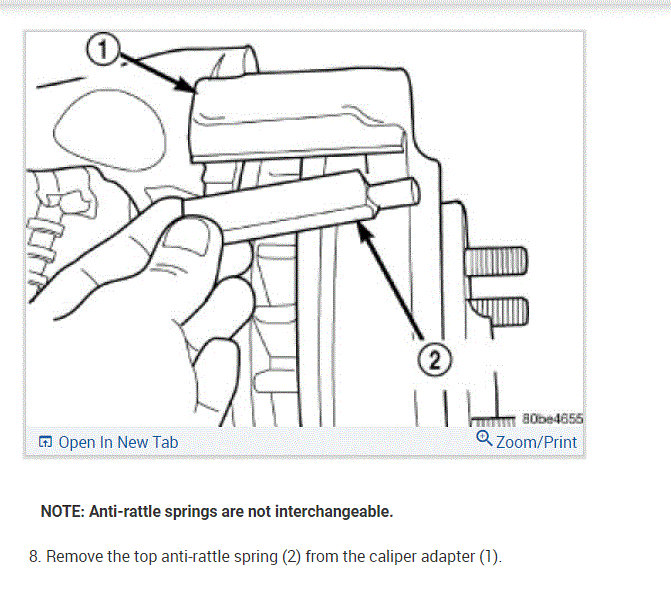 1

2

80be4655

Open In New Tab

Zoom/Print

NOTE: Anti-rattle springs are not interchangeable.

8. Remove the top anti-rattle spring (2) from the caliper adapter (1).