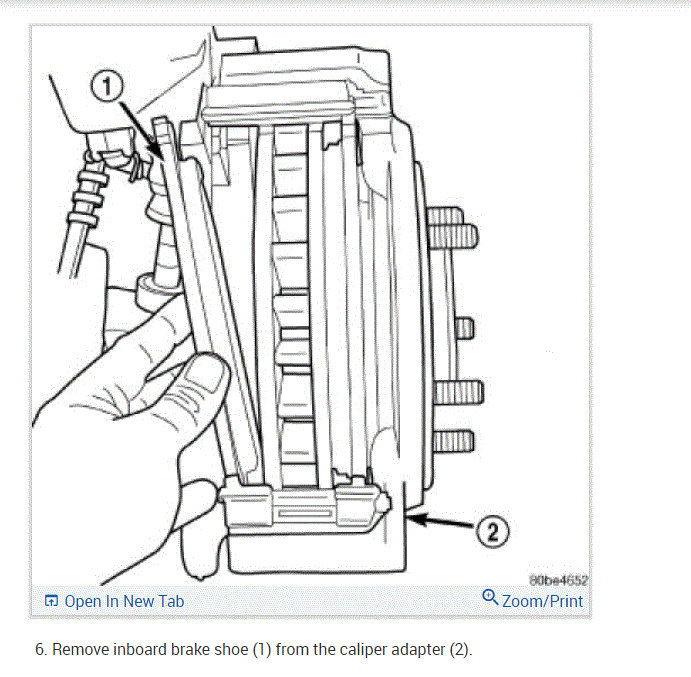 1

2

80be4652

Open In New Tab

Zoom/Print

6. Remove inboard brake shoe (1) from the caliper adapter (2).