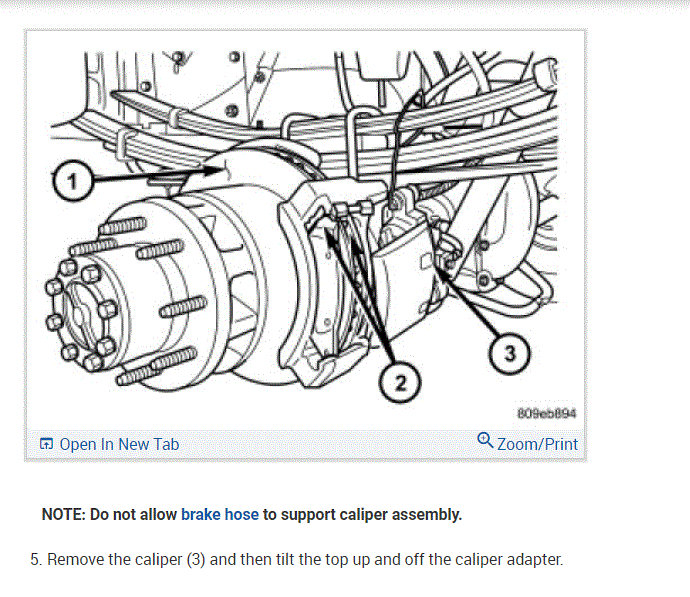 1
2
3
809eb894

Open In New Tab
Zoom/Print

NOTE: Do not allow brake hose to support caliper assembly.

5. Remove the caliper (3) and then tilt the top up and off the caliper adapter.