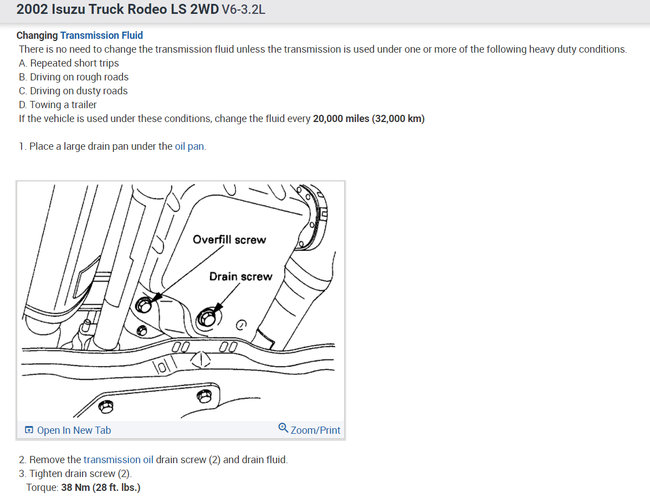 2002 Isuzu Truck Rodeo LS 2WD V6-3.2L

Changing Transmission Fluid
There is no need to change the transmission fluid unless the transmission is used under one or more of the following heavy duty conditions.
A. Repeated short trips
B. Driving on rough roads
C. Driving on dusty roads
D. Towing a trailer
If the vehicle is used under these conditions, change the fluid every 20,000 miles (32,000 km)

1. Place a large drain pan under the oil pan.

Overfill screw
Drain screw

Open In New Tab
Zoom/Print

2. Remove the transmission oil drain screw (2) and drain fluid.
3. Tighten drain screw (2).
Torque: 38 Nm (28 ft. lbs.)