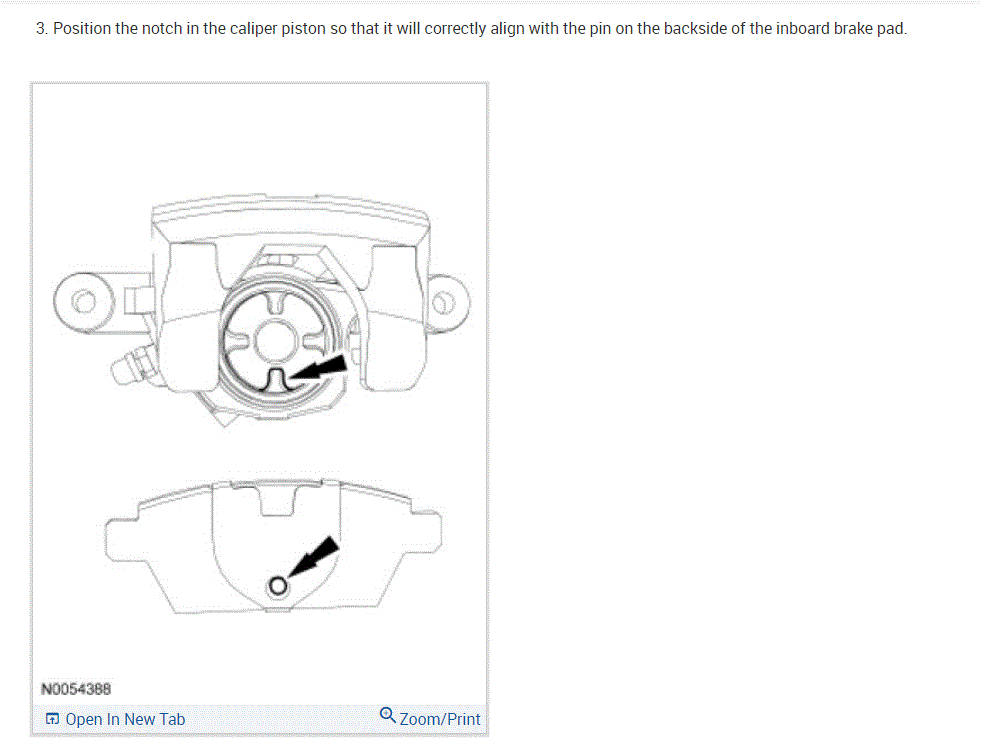 3. Position the notch in the caliper piston so that it will correctly align with the pin on the backside of the inboard brake pad.

N0054388

Open In New Tab

Zoom/Print