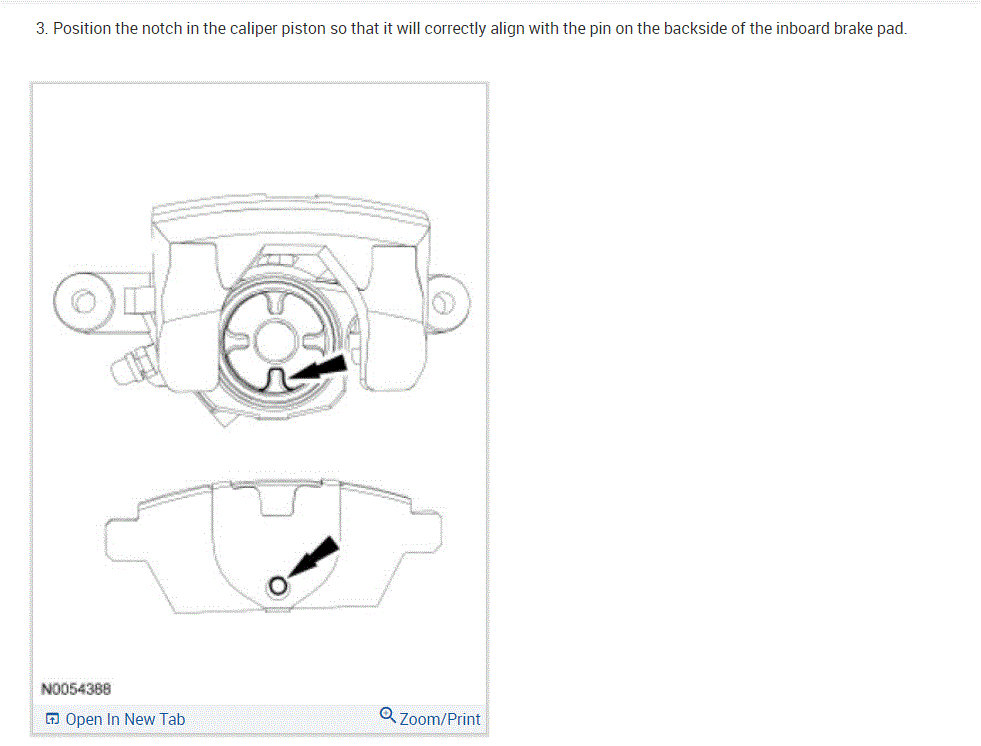 3. Position the notch in the caliper piston so that it will correctly align with the pin on the backside of the inboard brake pad.

N0054388

Open In New Tab

Zoom/Print