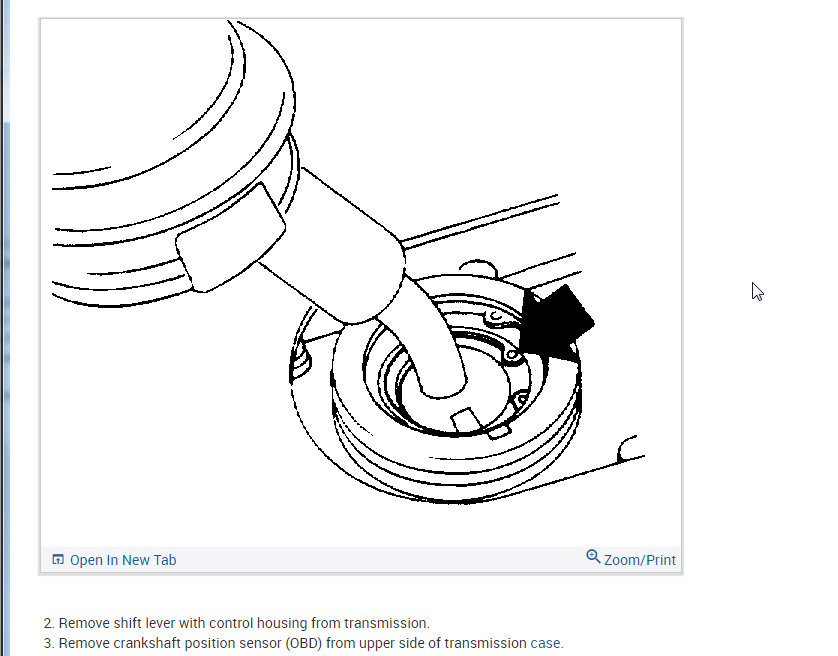 Open In New Tab

Zoom/Print

2. Remove shift lever with control housing from transmission.
3. Remove crankshaft position sensor (OBD) from upper side of transmission case.