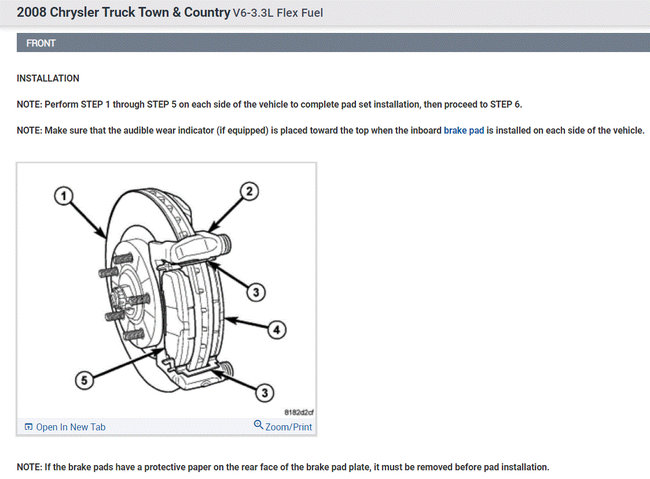 2008 Chrysler Truck Town & Country V6-3.3L Flex Fuel

FRONT

INSTALLATION

NOTE: Perform STEP 1 through STEP 5 on each side of the vehicle to complete pad set installation, then proceed to STEP 6.

NOTE: Make sure that the audible wear indicator (if equipped) is placed toward the top when the inboard brake pad is installed on each side of the vehicle.

1

2

3

4

5

3

8182d2cf

Open In New Tab

Zoom/Print

NOTE: If the brake pads have a protective paper on the rear face of the brake pad plate, it must be removed before pad installation.