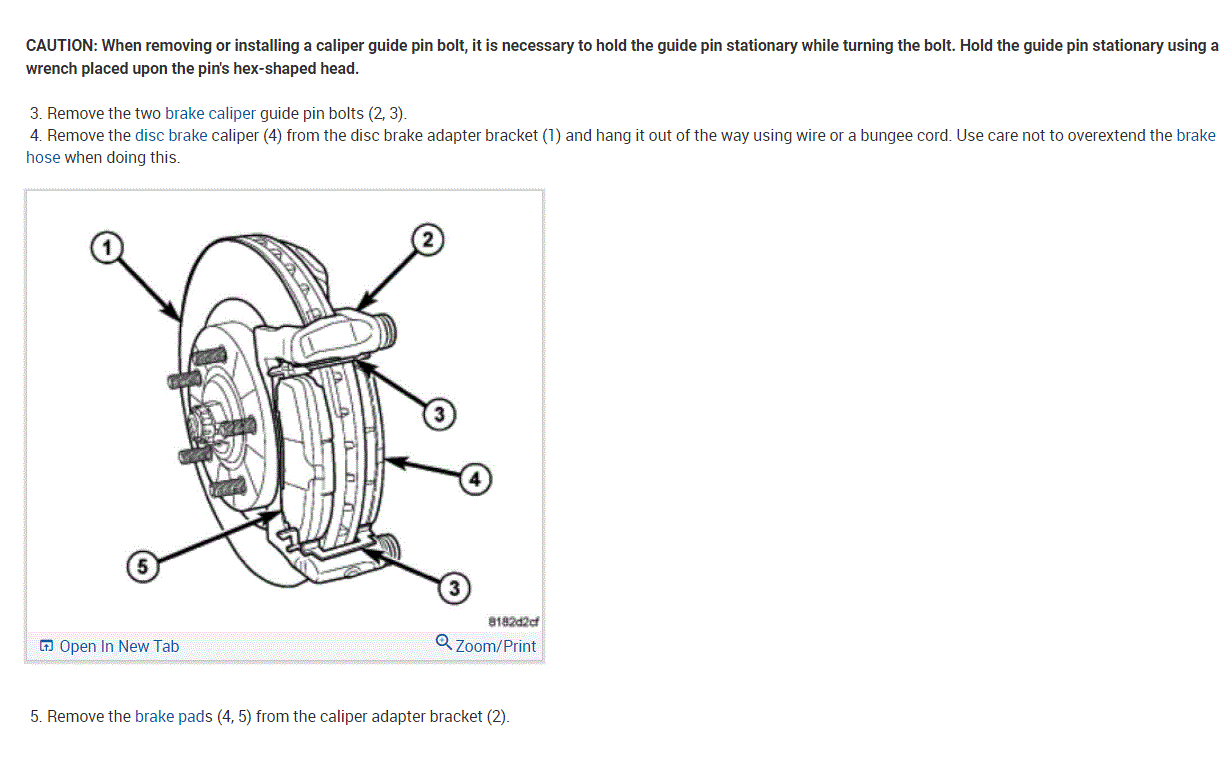 CAUTION: When removing or installing a caliper guide pin bolt, it is necessary to hold the guide pin stationary while turning the bolt. Hold the guide pin stationary using a wrench placed upon the pin's hex-shaped head.

3. Remove the two brake caliper guide pin bolts (2, 3).
4. Remove the disc brake caliper (4) from the disc brake adapter bracket (1) and hang it out of the way using wire or a bungee cord. Use care not to overextend the brake hose when doing this.

1
2
3
4
5
3
8182d2cf

Open In New Tab
Zoom/Print

5. Remove the brake pads (4, 5) from the caliper adapter bracket (2).